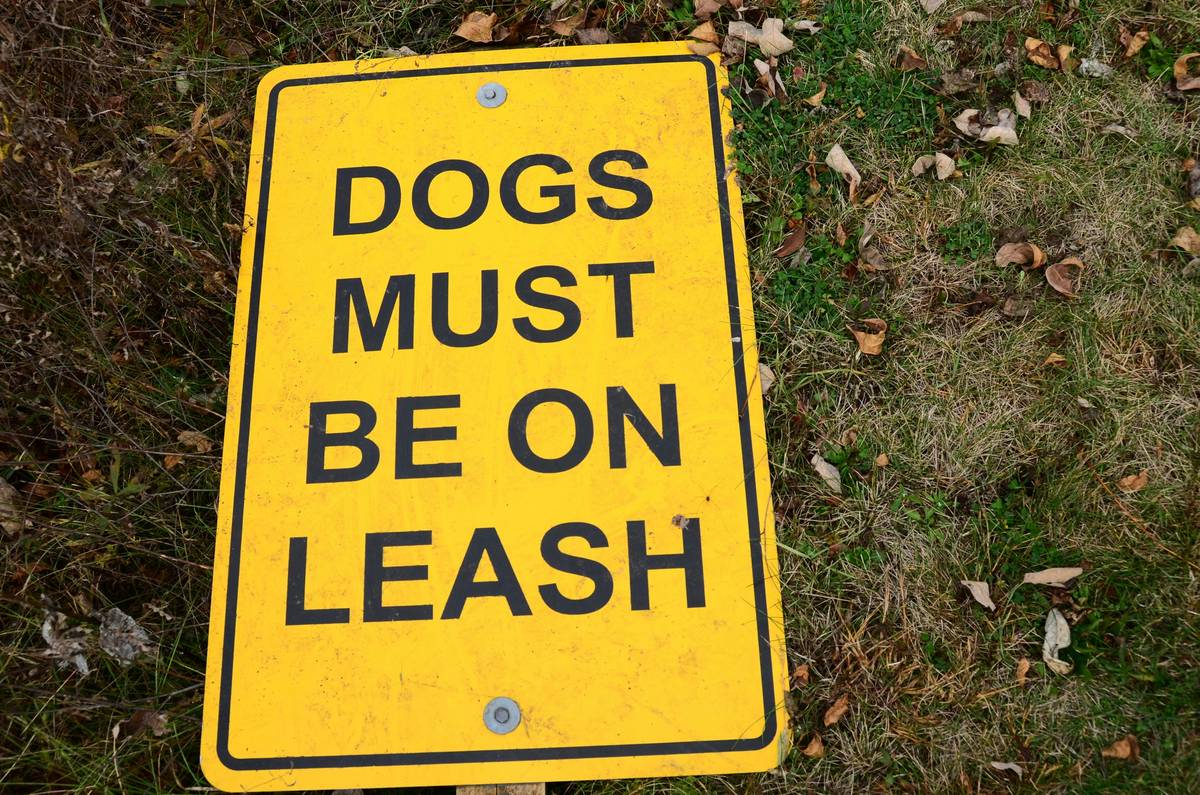 DOGS MUST BE ON LEASH